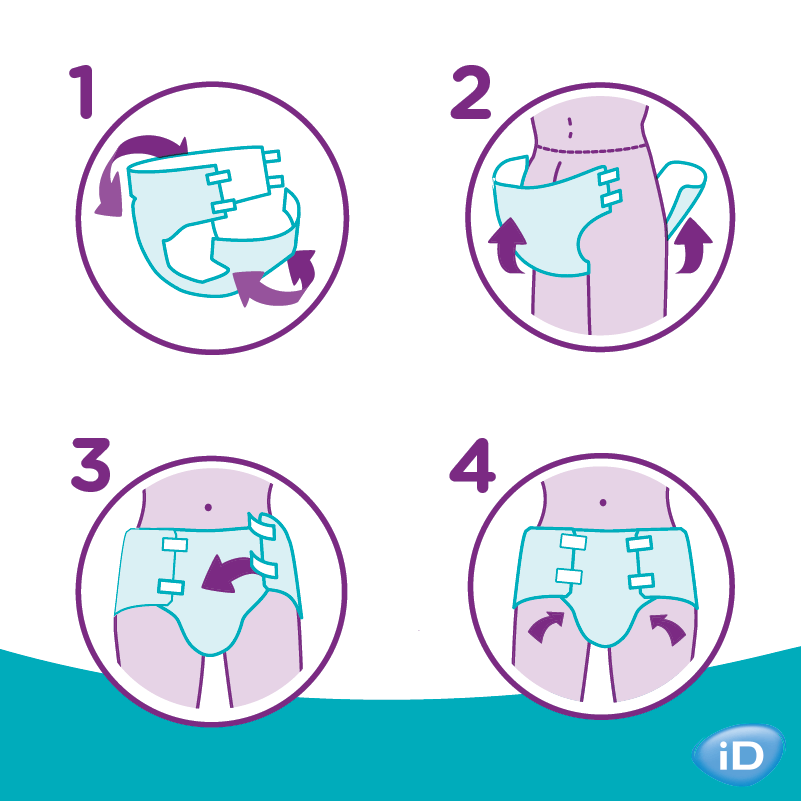 1

2

3

4

iD